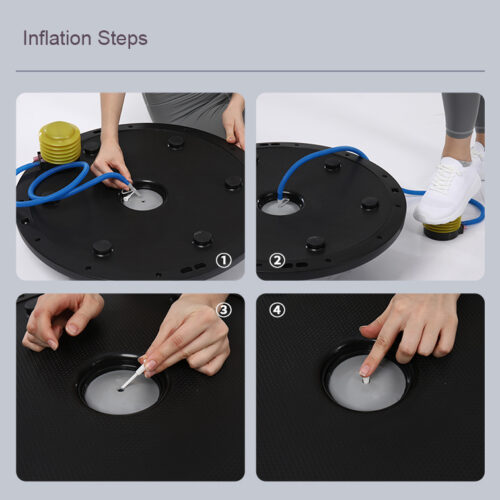 Inflation Steps

①

②

③

④