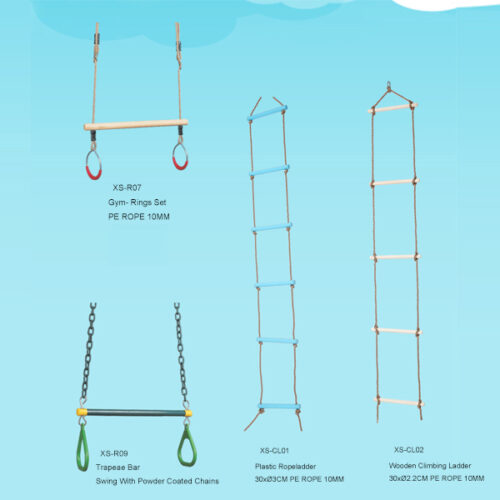 XS-R07
Gym- Rings Set
PE ROPE 10MM

XS-R09
Trapeae Bar
Swing With Powder Coated Chains

XS-CL01
Plastic Ropeladder
30xØ3CM PE ROPE 10MM

XS-CL02
Wooden Climbing Ladder
30xØ2.2CM PE ROPE 10MM